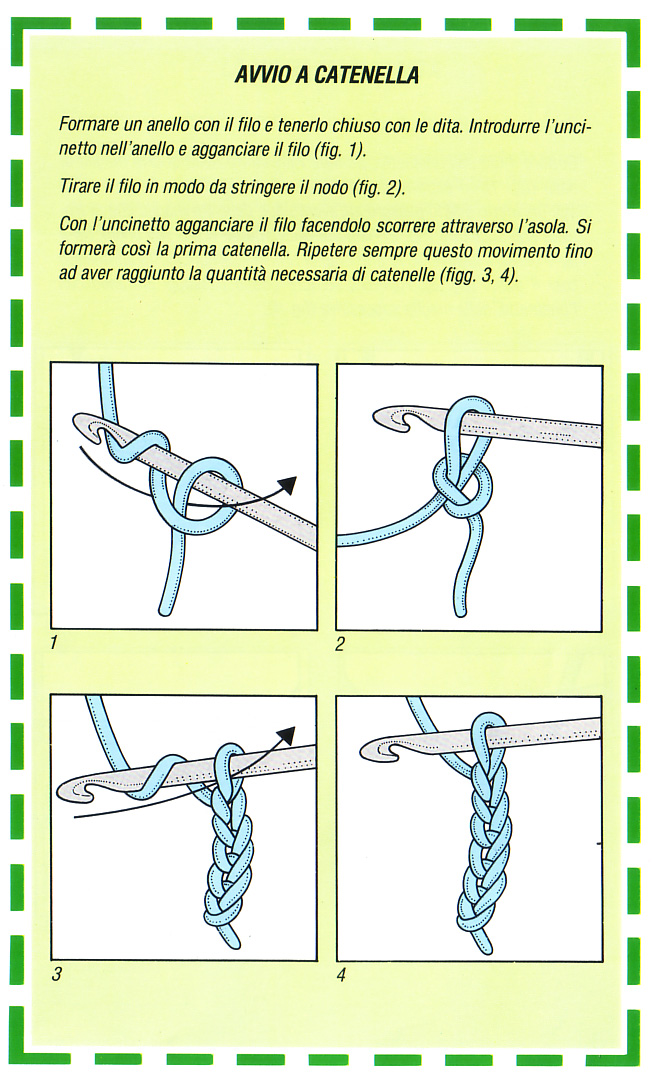 AVVIO A CATENELLA

Formare un anello con il filo e tenerlo chiuso con le dita. Introdurre l'uncinetto nell'anello e agganciare il filo (fig. 1).

Tirare il filo in modo da stringere il nodo (fig. 2).

Con l'uncinetto agganciare il filo facendolo scorrere attraverso l'asola. Si formerà così la prima catenella. Ripetere sempre questo movimento fino ad aver raggiunto la quantità necessaria di catenelle (figg. 3, 4).

1

2

3

4