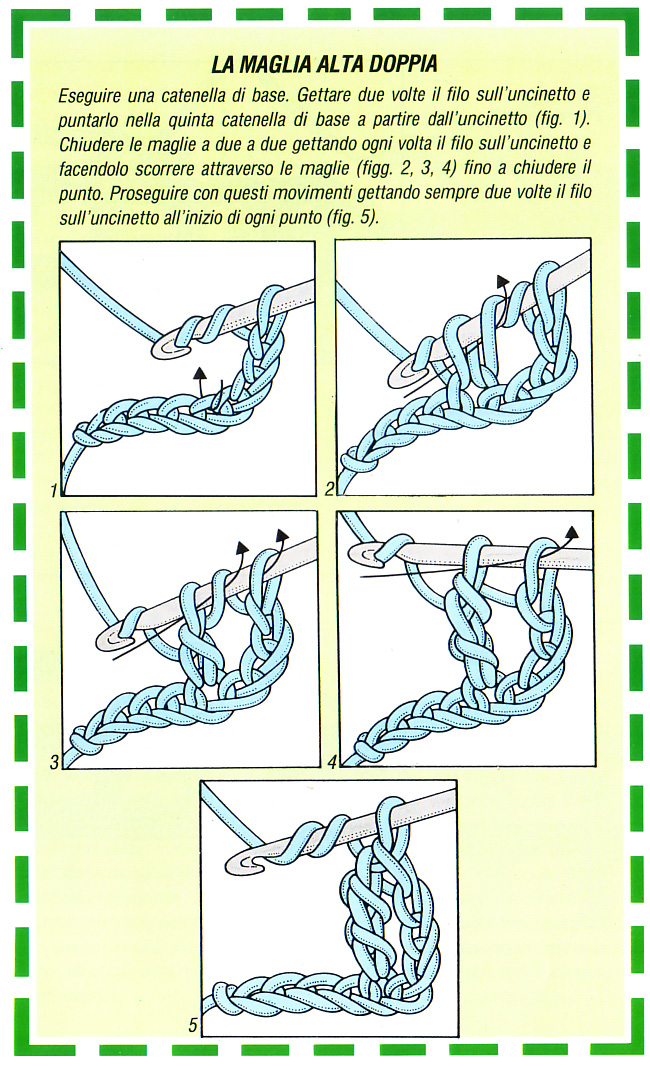 LA MAGLIA ALTA DOPPIA

Eseguire una catenella di base. Gettare due volte il filo sull'uncinetto e puntarlo nella quinta catenella di base a partire dall'uncinetto (fig. 1). Chiudere le maglie a due a due gettando ogni volta il filo sull'uncinetto e facendolo scorrere attraverso le maglie (figg. 2, 3, 4) fino a chiudere il punto. Proseguire con questi movimenti gettando sempre due volte il filo sull'uncinetto all'inizio di ogni punto (fig. 5).

1

2

3

4

5