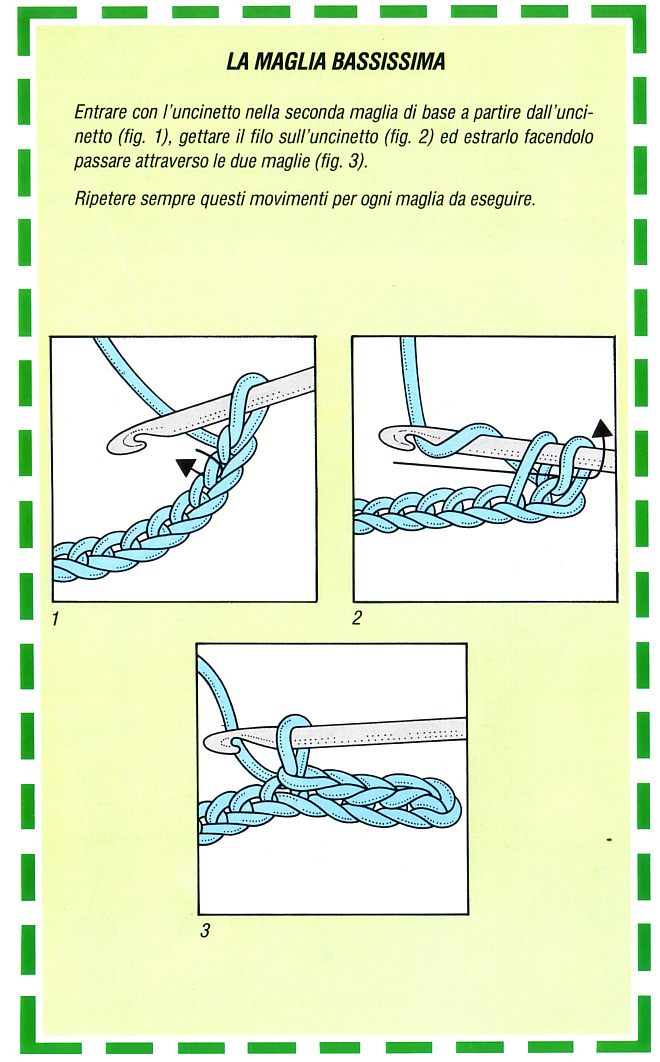 LA MAGLIA BASSISSIMA

Entrare con l'uncinetto nella seconda maglia di base a partire dall'uncinetto (fig. 1), gettare il filo sull'uncinetto (fig. 2) ed estrarlo facendolo passare attraverso le due maglie (fig. 3).

Ripetere sempre questi movimenti per ogni maglia da eseguire.

1

2

3